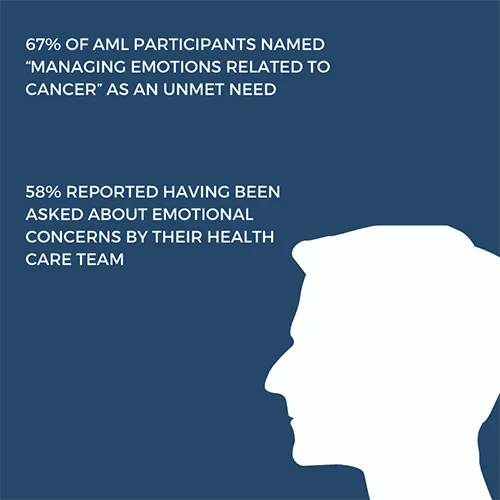 67% OF AML PARTICIPANTS NAMED "MANAGING EMOTIONS RELATED TO CANCER" AS AN UNMET NEED

58% REPORTED HAVING BEEN ASKED ABOUT EMOTIONAL CONCERNS BY THEIR HEALTH CARE TEAM